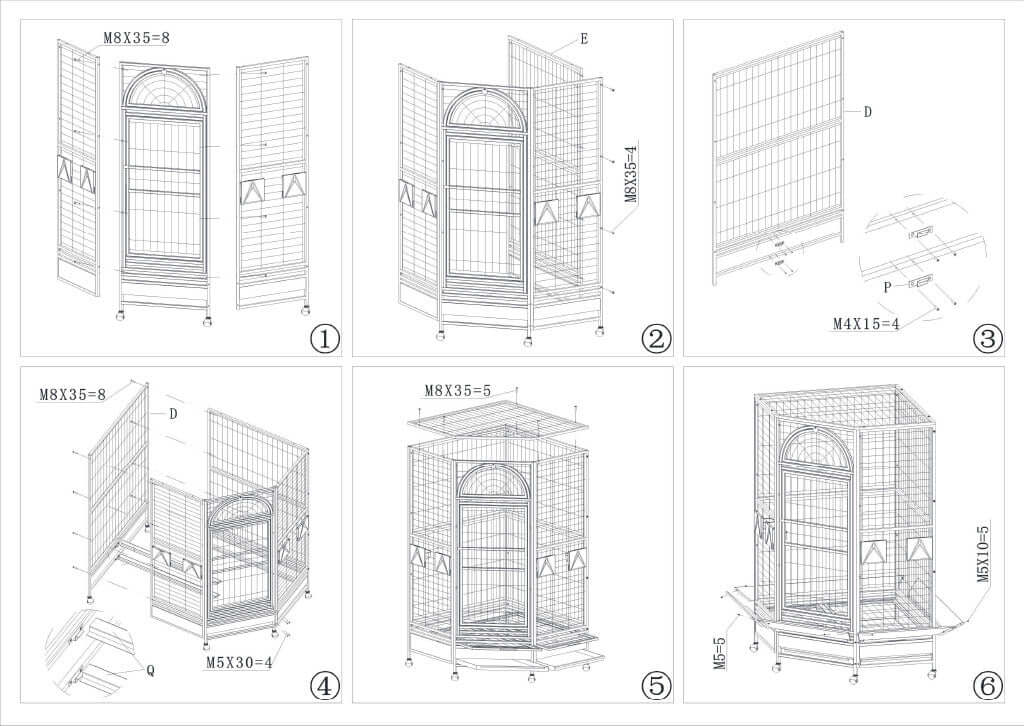 M8X35=8

①

E

M8X35=4

②

D

P

M4X15=4

③

M8X35=8

D

Q

M5X30=4

④

M8X35=5

⑤

M5X10=5

M5=5

⑥